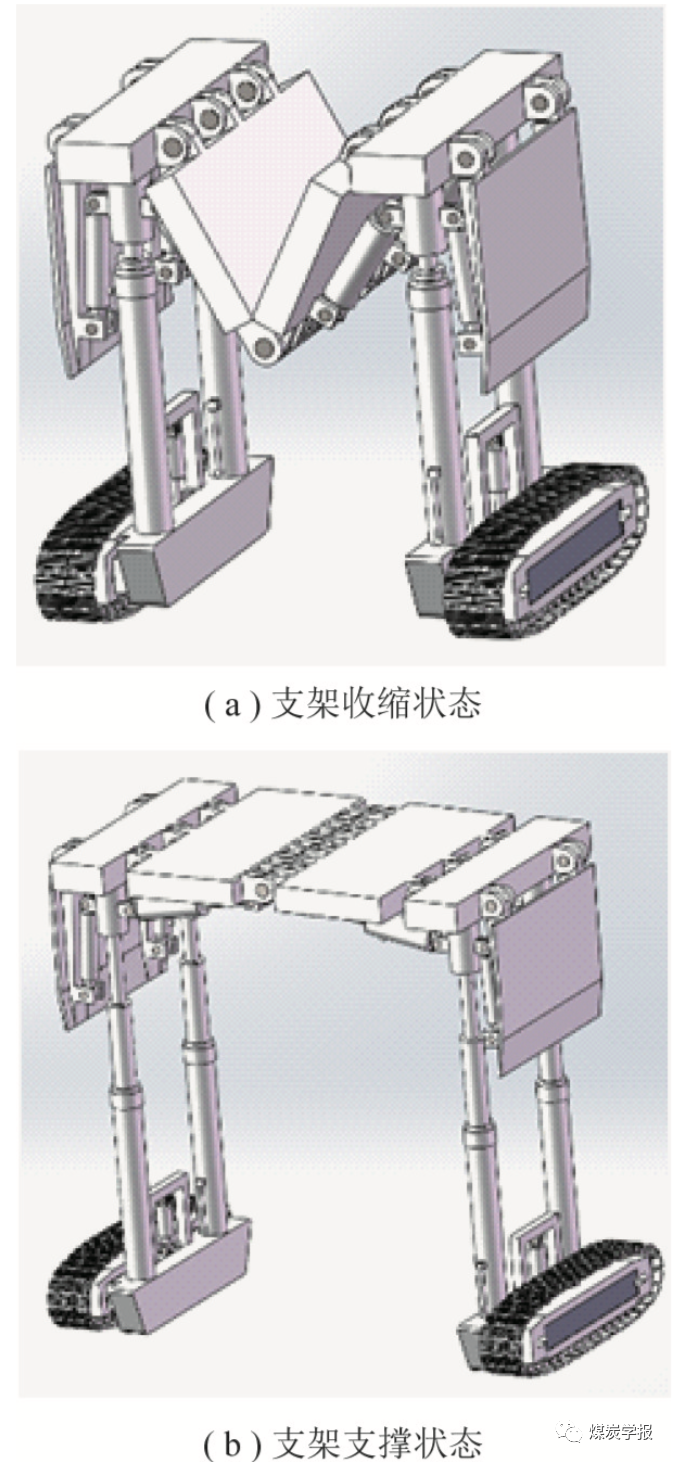 (a) 支架收缩状态

(b) 支架支撑状态

煤炭学报