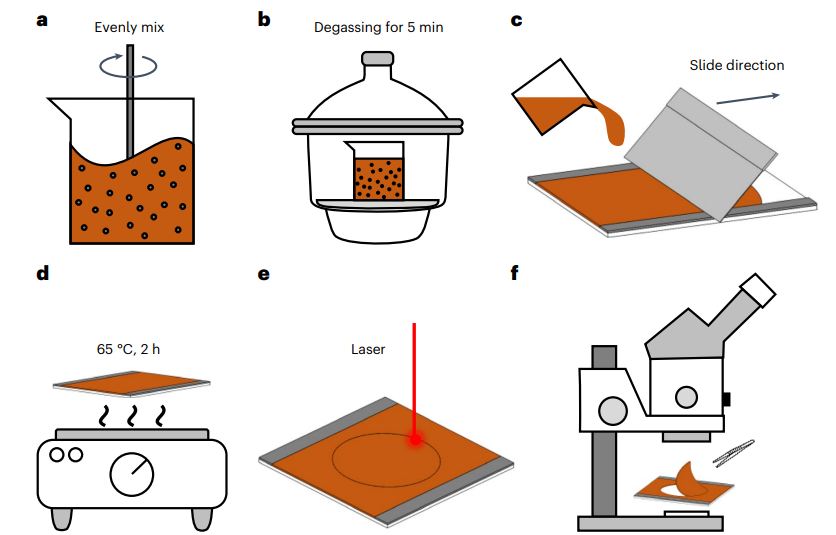 a

Evenly mix

b

Degassing for 5 min

c

Slide direction

d

65 °C, 2 h

e

Laser

f