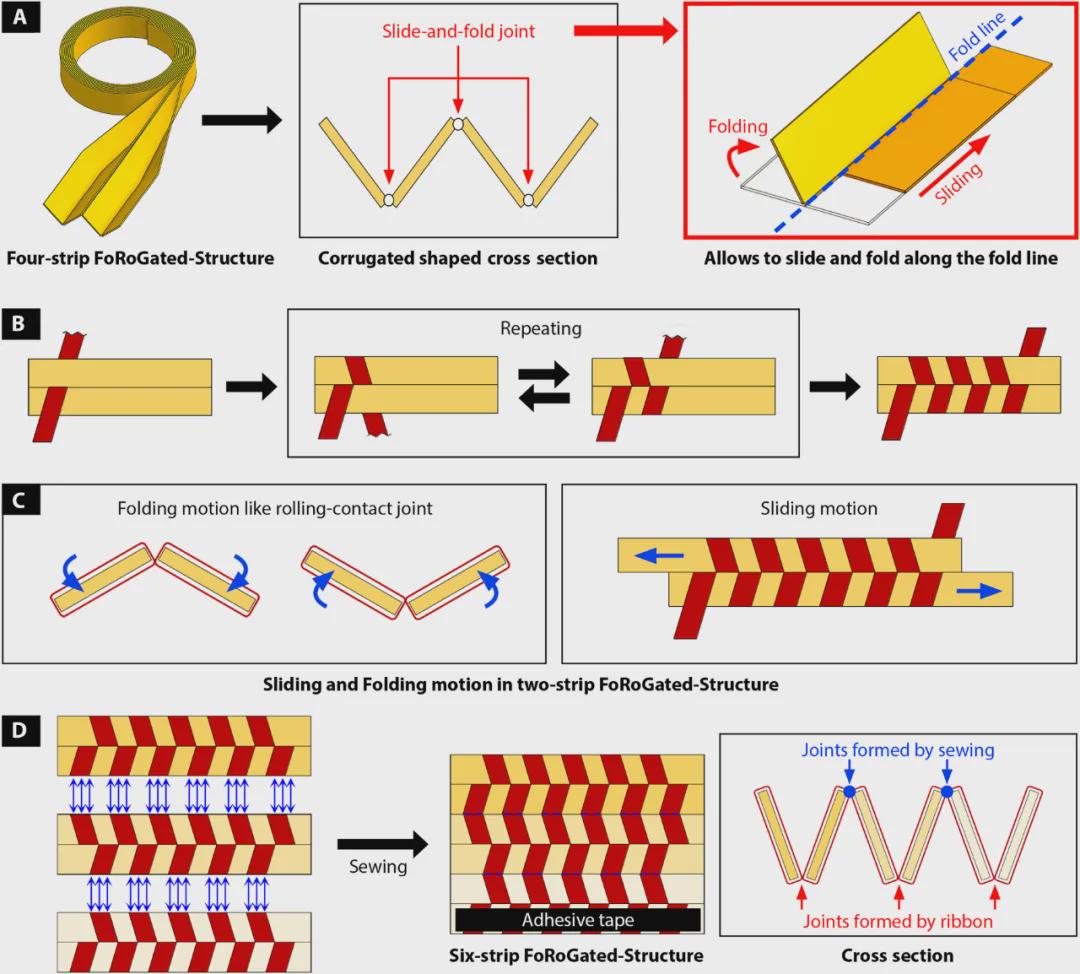 A

Four-strip FoRoGated-Structure

Slide-and-fold joint

Corrugated shaped cross section

Fold line

Folding

Sliding

Allows to slide and fold along the fold line

B

Repeating

C

Folding motion like rolling-contact joint

Sliding motion

Sliding and Folding motion in two-strip FoRoGated-Structure

D

Sewing

Adhesive tape

Six-strip FoRoGated-Structure

Joints formed by sewing

Joints formed by ribbon

Cross section