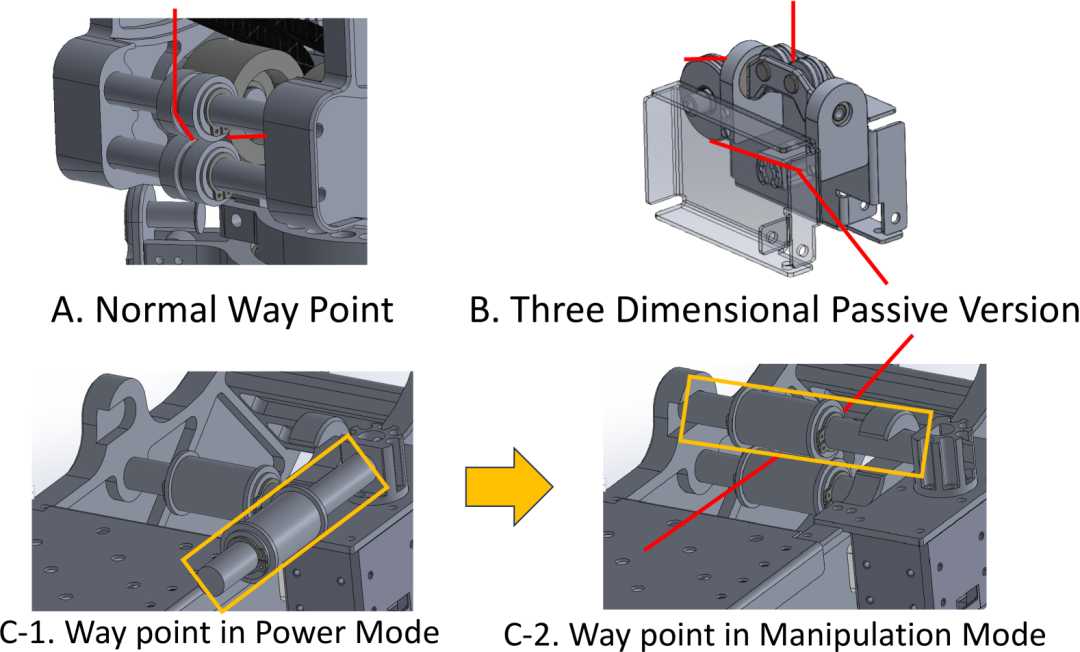 A. Normal Way Point

B. Three Dimensional Passive Version

C-1. Way point in Power Mode

C-2. Way point in Manipulation Mode