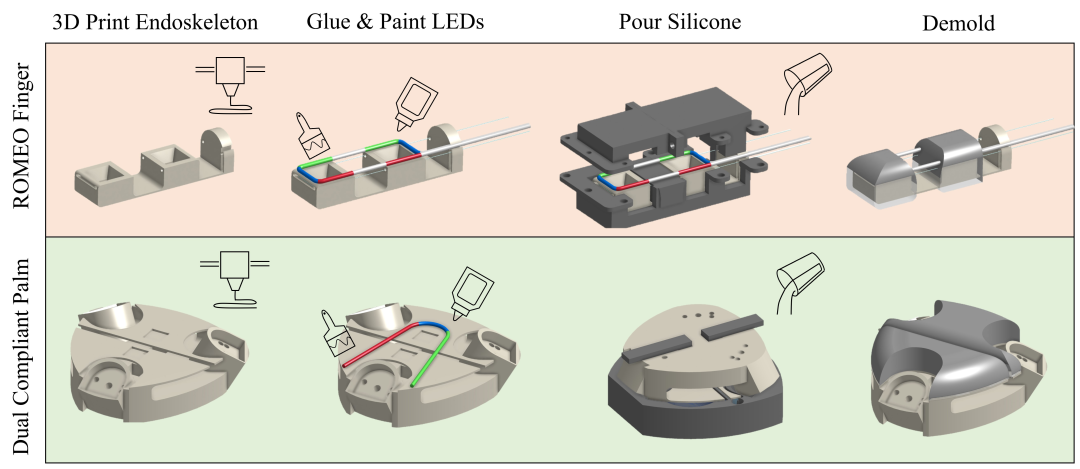 3D Print Endoskeleton
Glue & Paint LEDs
Pour Silicone
Demold

ROMEO Finger

Dual Compliant Palm