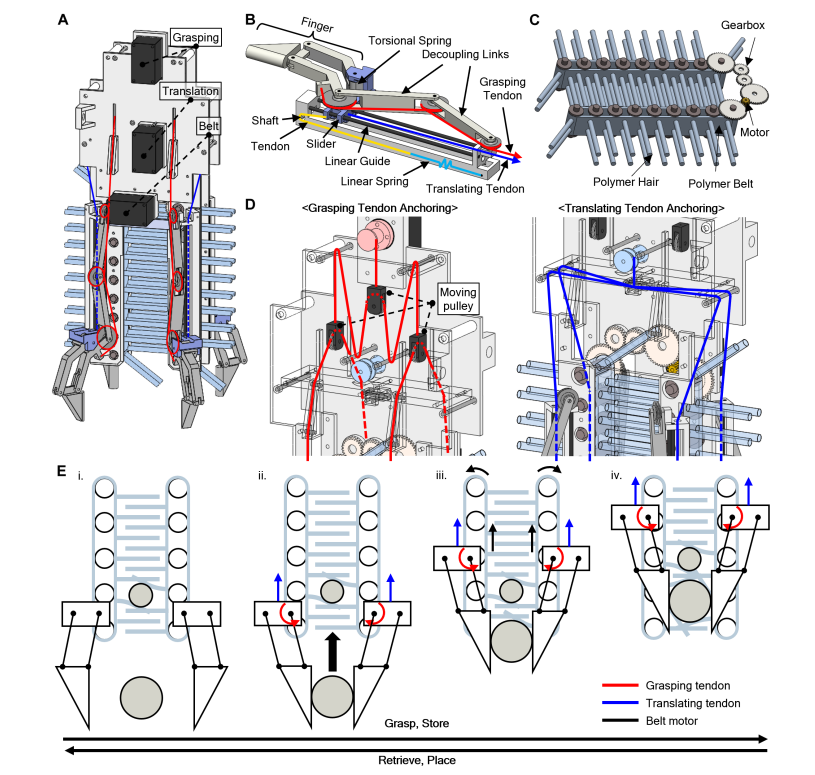 A

Grasping

Translation

Belt

B

Finger

Torsional Spring

Decoupling Links

Grasping Tendon

Shaft

Tendon

Slider

Linear Guide

Linear Spring

Translating Tendon

C

Gearbox

Motor

Polymer Hair

Polymer Belt

D

<Grasping Tendon Anchoring>

Moving pulley

<Translating Tendon Anchoring>

E

i.

ii.

iii.

iv.

Grasping tendon

Translating tendon

Belt motor

Grasp, Store

Retrieve, Place