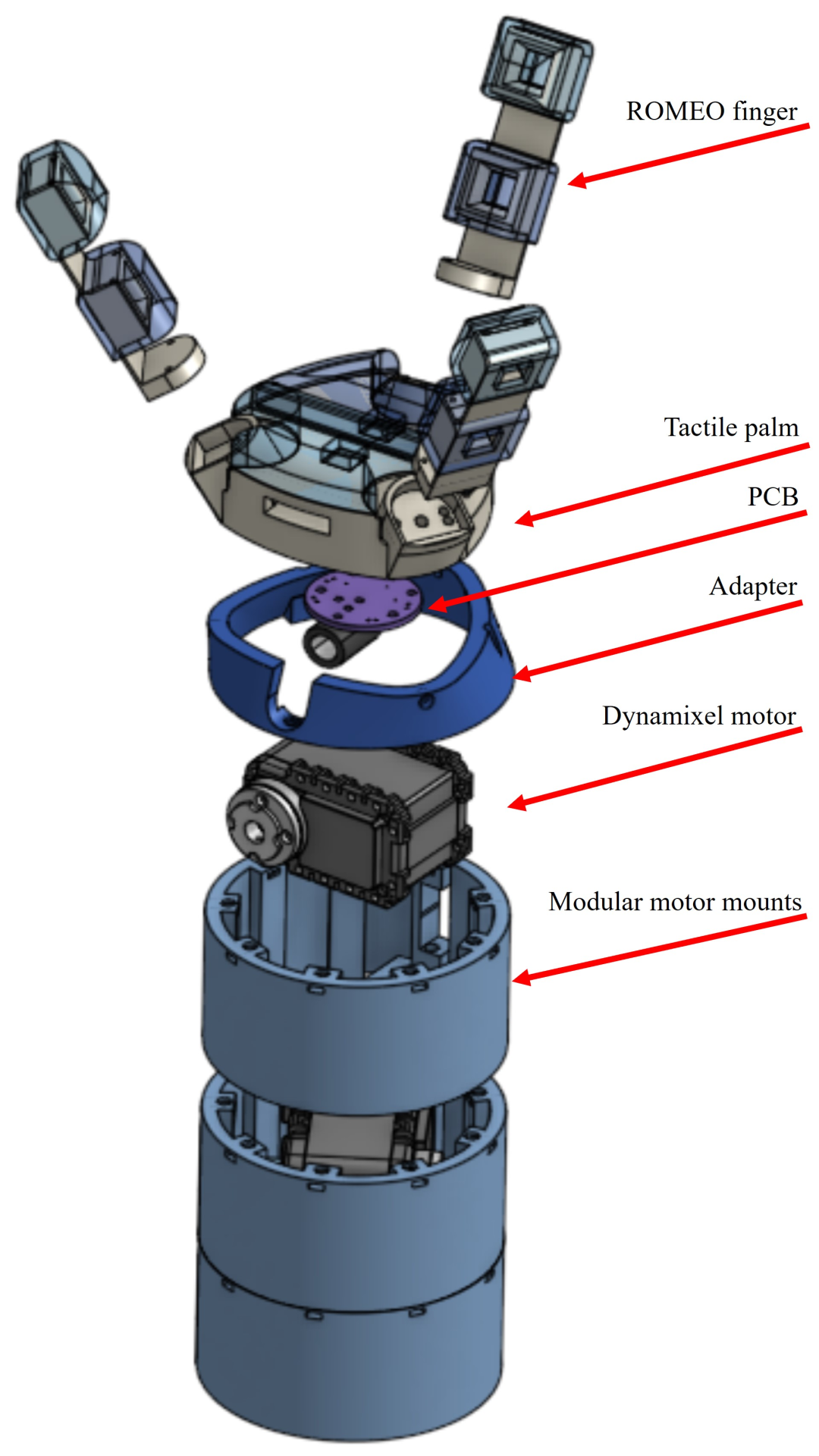 ROMEO finger

Tactile palm

PCB

Adapter

Dynamixel motor

Modular motor mounts