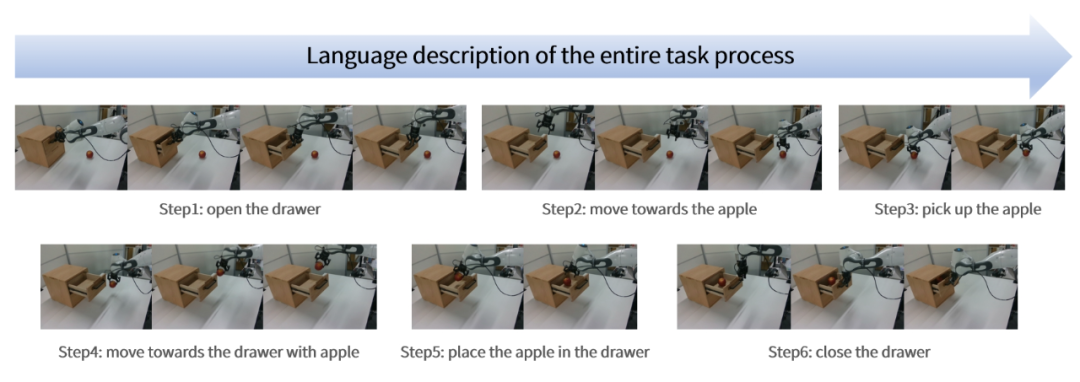 Language description of the entire task process

Step1: open the drawer

Step2: move towards the apple

Step3: pick up the apple

Step4: move towards the drawer with apple

Step5: place the apple in the drawer

Step6: close the drawer