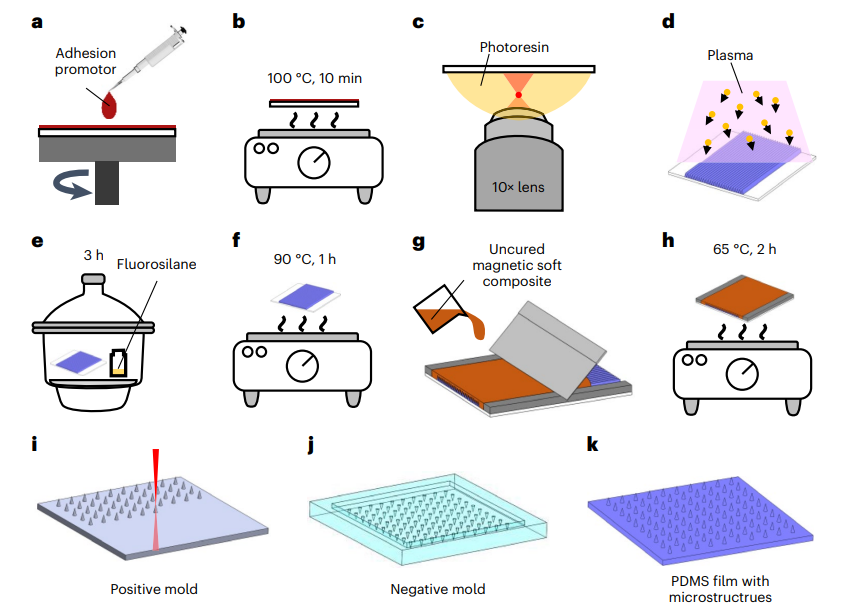 a

Adhesion promotor

b

100 °C, 10 min

c

Photoresin

10× lens

d

Plasma

e

3 h

Fluorosilane

f

90 °C, 1 h

g

Uncured magnetic soft composite

h

65 °C, 2 h

i

Positive mold

j

Negative mold

k

PDMS film with microstructrues