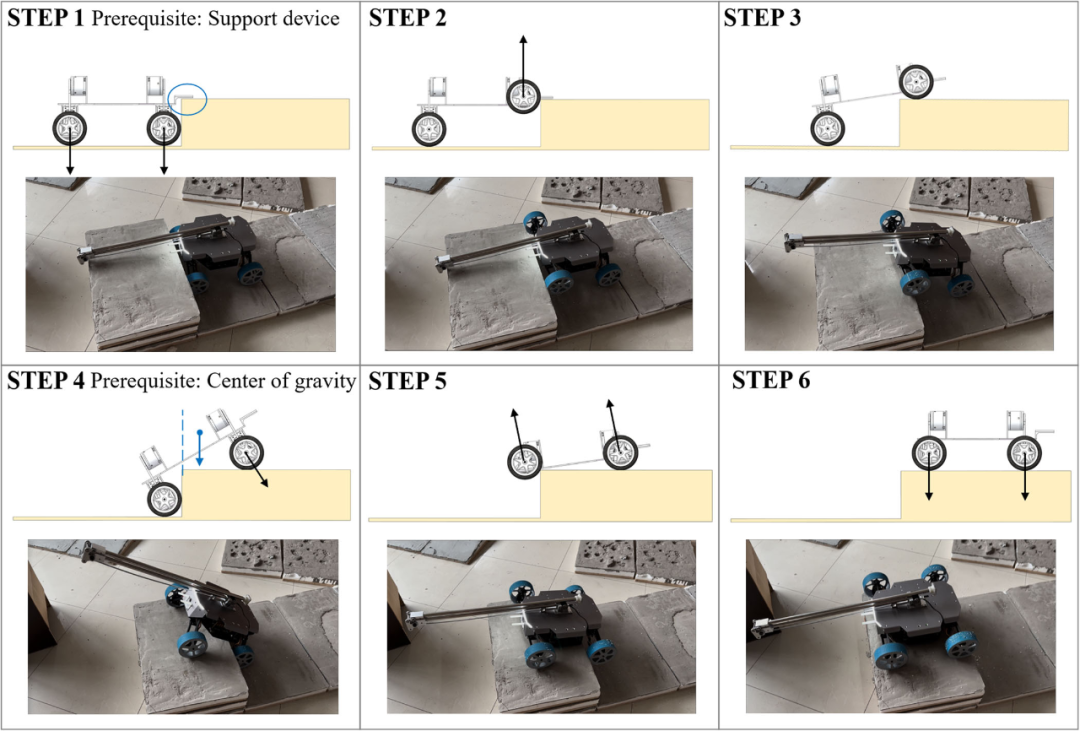 STEP 1 Prerequisite: Support device

STEP 2

STEP 3

STEP 4 Prerequisite: Center of gravity

STEP 5

STEP 6