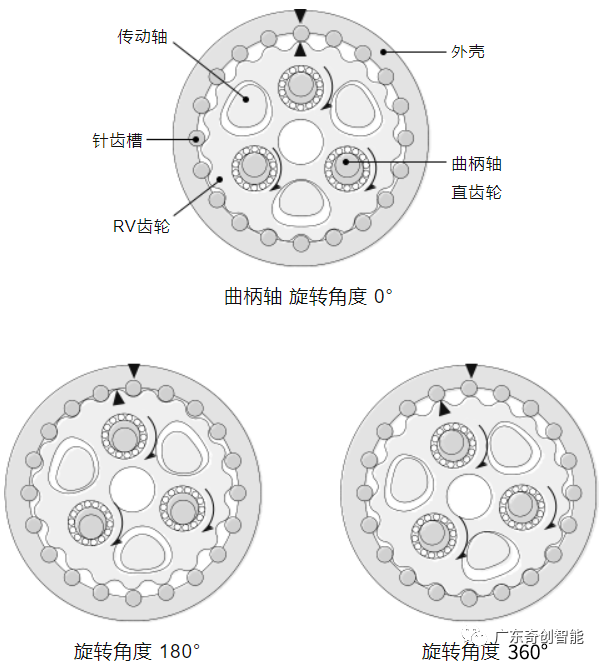 传动轴

外壳

针齿槽

曲柄轴

直齿轮

RV齿轮

曲柄轴 旋转角度 0°

旋转角度 180°

旋转角度 360°

广东奇创智能